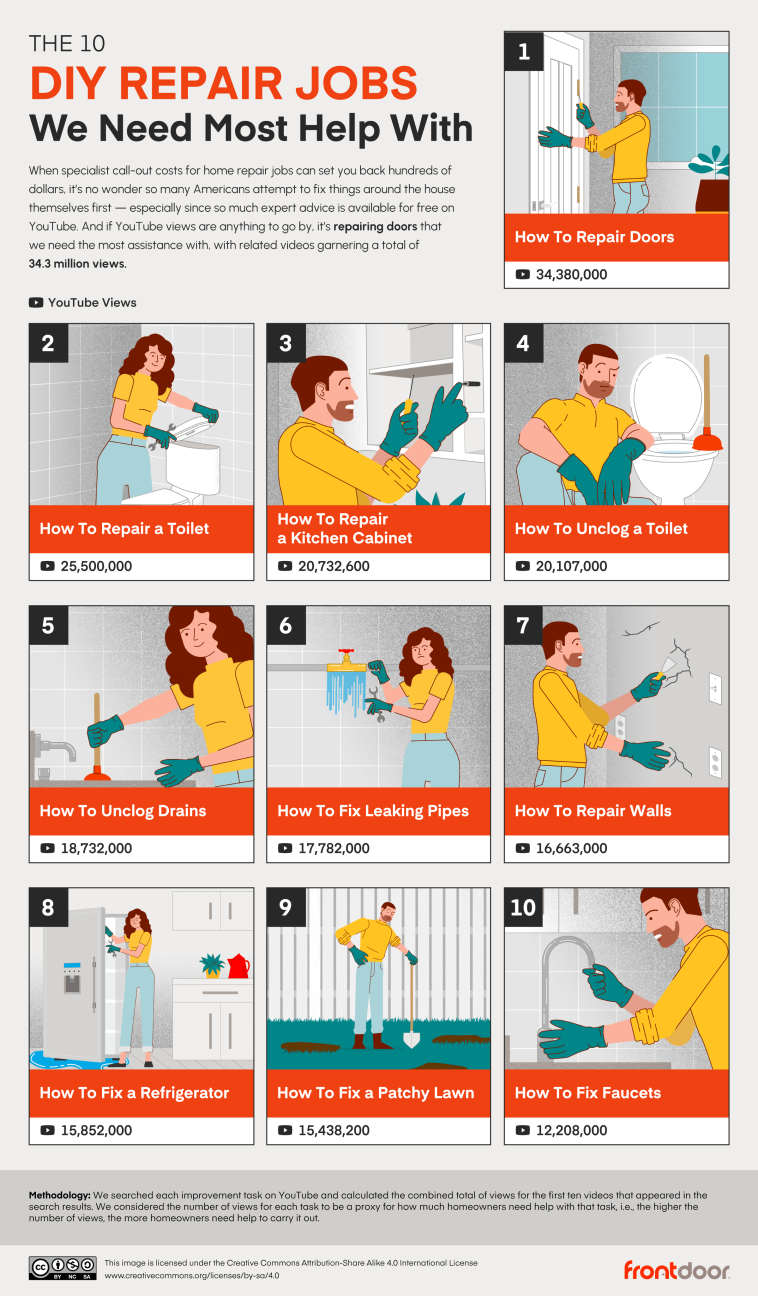 THE 10
DIY REPAIR JOBS
We Need Most Help With

When specialist call-out costs for home repair jobs can set you back hundreds of dollars, it's no wonder so many Americans attempt to fix things around the house themselves first — especially since so much expert advice is available for free on YouTube. And if YouTube views are anything to go by, it's repairing doors that we need the most assistance with, with related videos garnering a total of 34.3 million views.

YouTube Views

1
How To Repair Doors
34,380,000

2
How To Repair a Toilet
25,500,000

3
How To Repair a Kitchen Cabinet
20,732,600

4
How To Unclog a Toilet
20,107,000

5
How To Unclog Drains
18,732,000

6
How To Fix Leaking Pipes
17,782,000

7
How To Repair Walls
16,663,000

8
How To Fix a Refrigerator
15,852,000

9
How To Fix a Patchy Lawn
15,438,200

10
How To Fix Faucets
12,208,000

Methodology: We searched each improvement task on YouTube and calculated the combined total of views for the first ten videos that appeared in the search results. We considered the number of views for each task to be a proxy for how much homeowners need help with that task, i.e., the higher the number of views, the more homeowners need help to carry it out.

cc BY NC SA
This image is licensed under the Creative Commons Attribution-Share Alike 4.0 International License
www.creativecommons.org/licenses/by-sa/4.0

frontdoor.